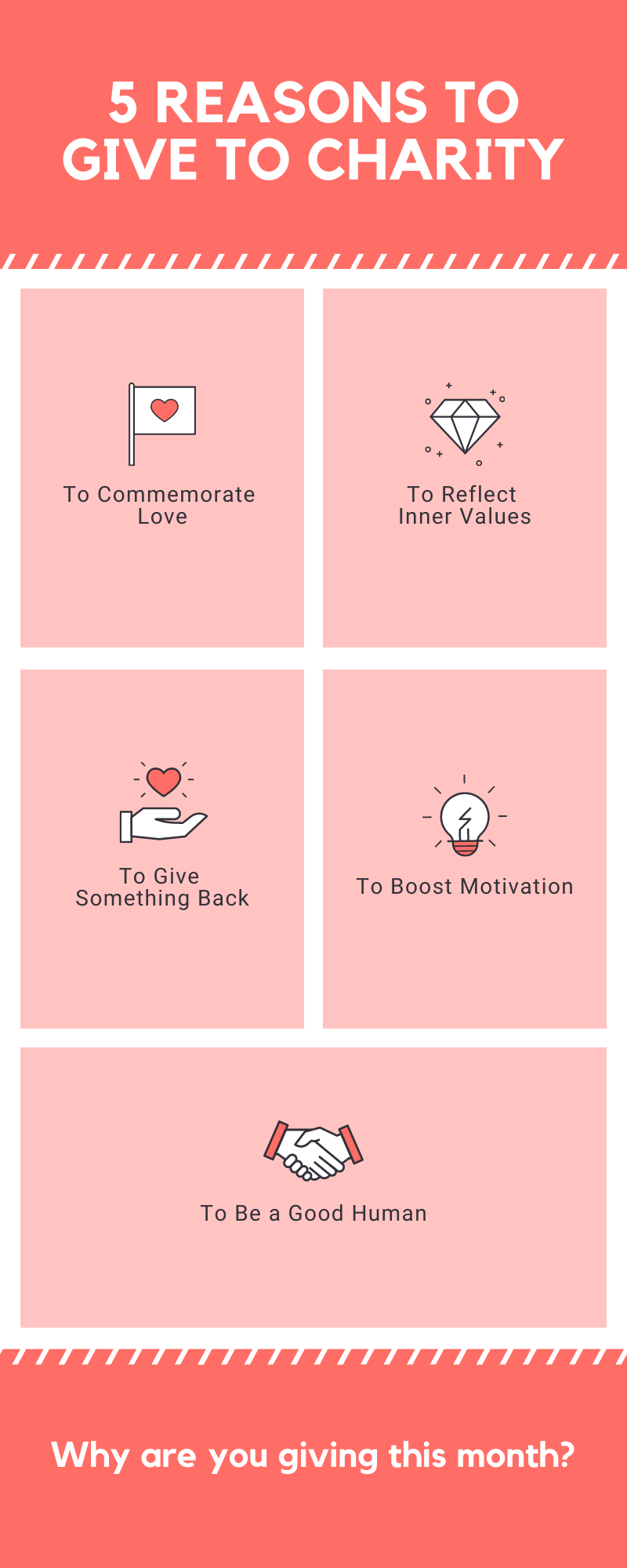 5 REASONS TO GIVE TO CHARITY

To Commemorate Love

To Reflect Inner Values

To Give Something Back

To Boost Motivation

To Be a Good Human

Why are you giving this month?